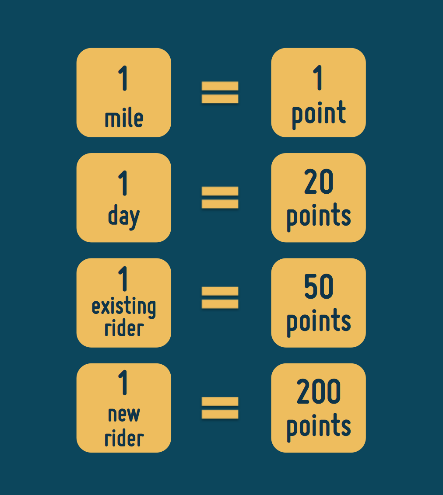 1 mile = 1 point

1 day = 20 points

1 existing rider = 50 points

1 new rider = 200 points